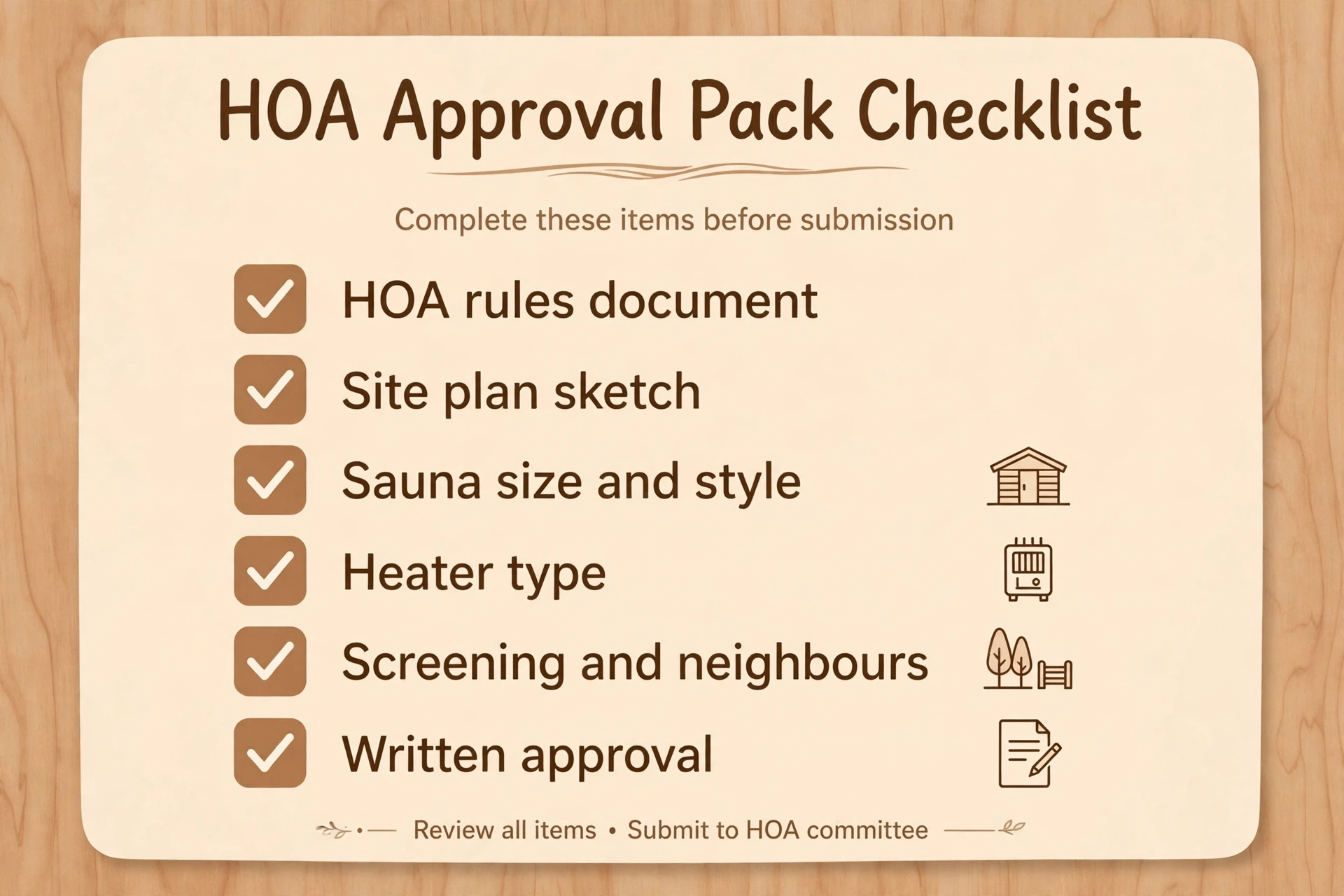 HOA Approval Pack Checklist

Complete these items before submission

☑ HOA rules document
☑ Site plan sketch
☑ Sauna size and style
☑ Heater type
☑ Screening and neighbours
☑ Written approval

Review all items • Submit to HOA committee