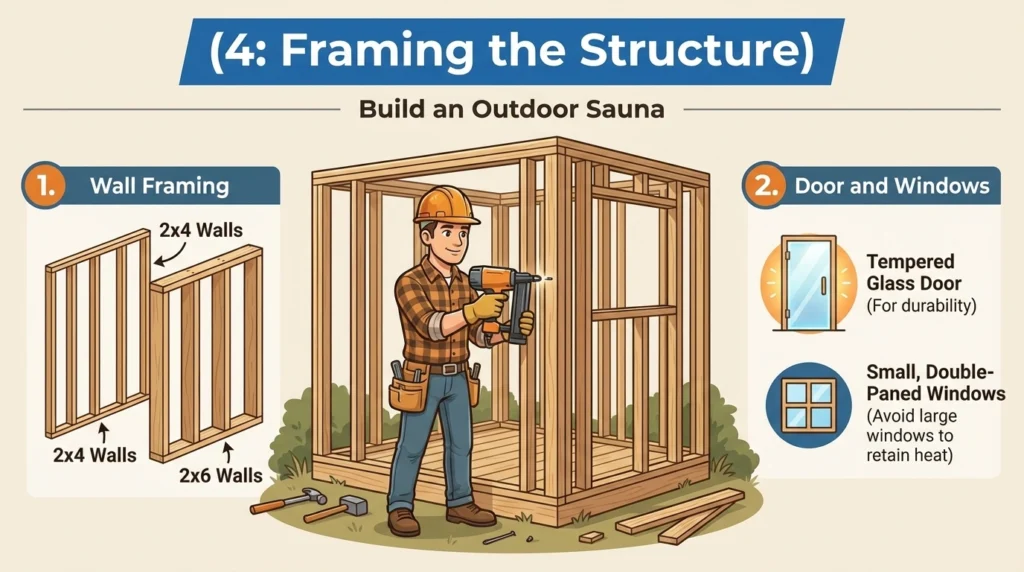 (4: Framing the Structure)

Build an Outdoor Sauna

1. Wall Framing

2x4 Walls

2x4 Walls

2x6 Walls

2. Door and Windows

Tempered Glass Door
(For durability)

Small, Double-Paned Windows
(Avoid large windows to retain heat)