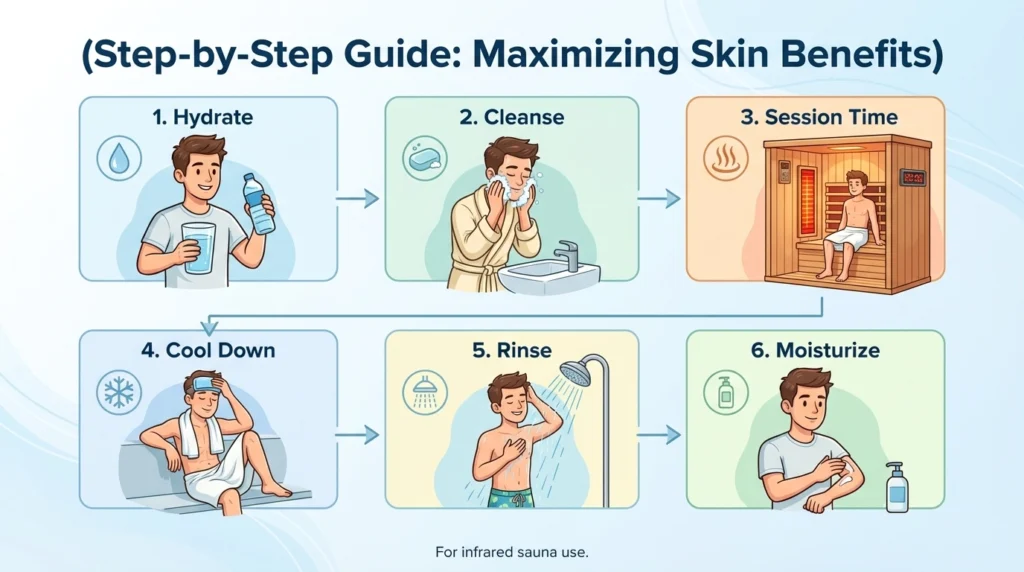 (Step-by-Step Guide: Maximizing Skin Benefits)

1. Hydrate

2. Cleanse

3. Session Time

4. Cool Down

5. Rinse

6. Moisturize

For infrared sauna use.