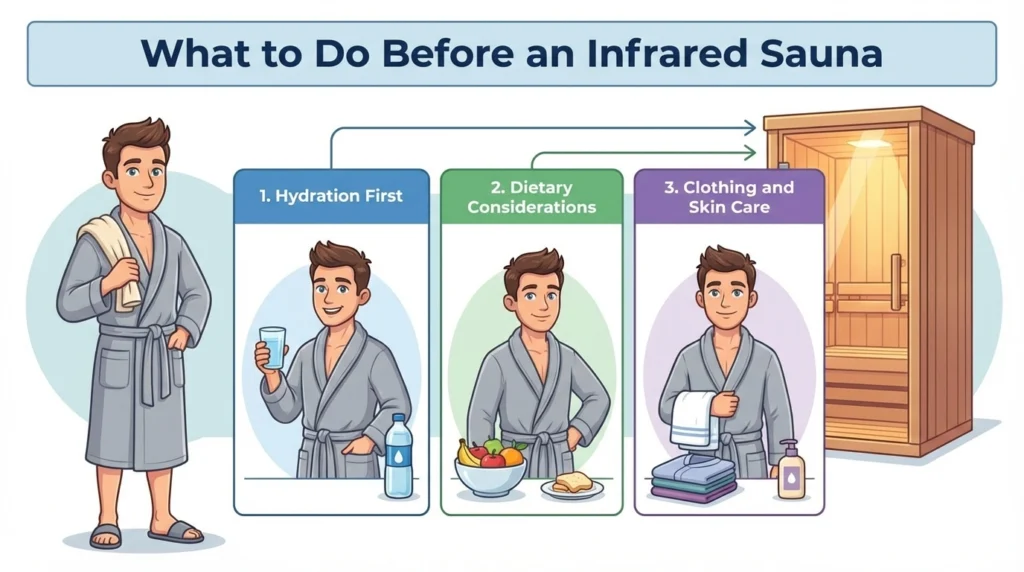 What to Do Before an Infrared Sauna

1. Hydration First

2. Dietary Considerations

3. Clothing and Skin Care