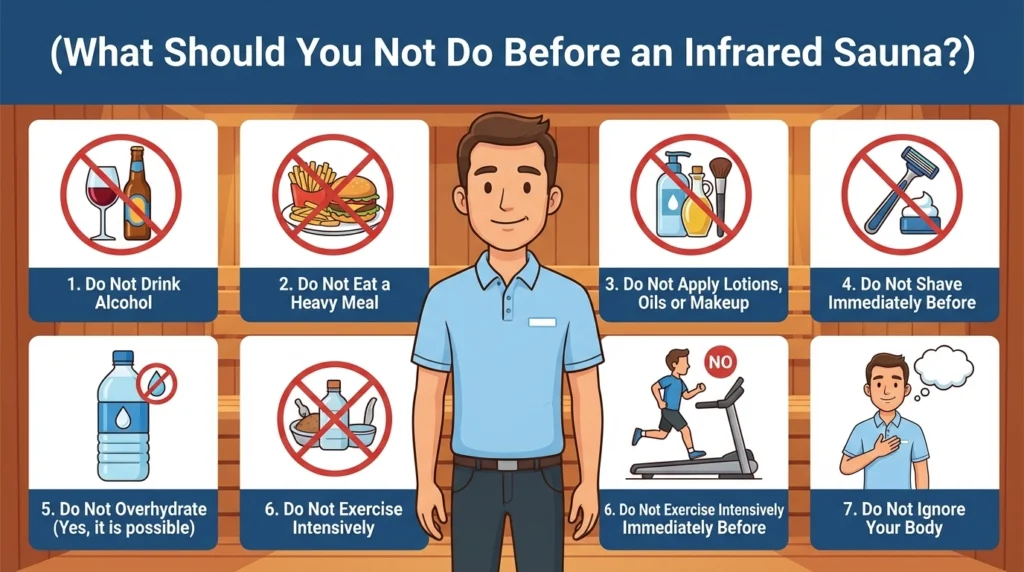 (What Should You Not Do Before an Infrared Sauna?)

1. Do Not Drink Alcohol

2. Do Not Eat a Heavy Meal

3. Do Not Apply Lotions, Oils or Makeup

4. Do Not Shave Immediately Before

5. Do Not Overhydrate (Yes, it is possible)

6. Do Not Exercise Intensively

NO

6. Do Not Exercise Intensively Immediately Before

7. Do Not Ignore Your Body